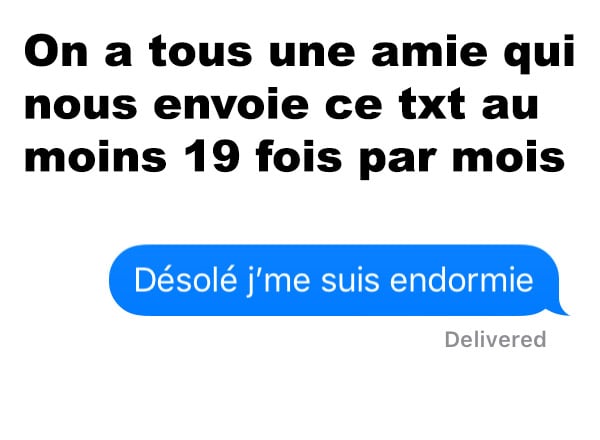 On a tous une amie qui nous envoie ce txt au moins 19 fois par mois

Désolé j'me suis endormie

Delivered