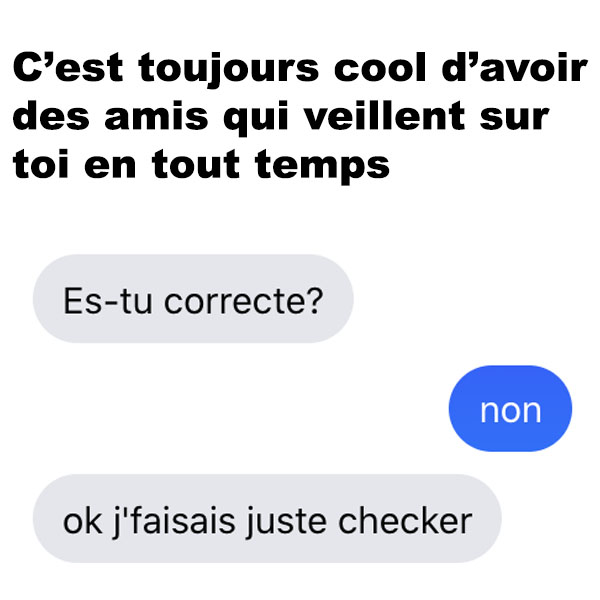 C’est toujours cool d’avoir des amis qui veillent sur toi en tout temps

Es-tu correcte?

non

ok j'faisais juste checker