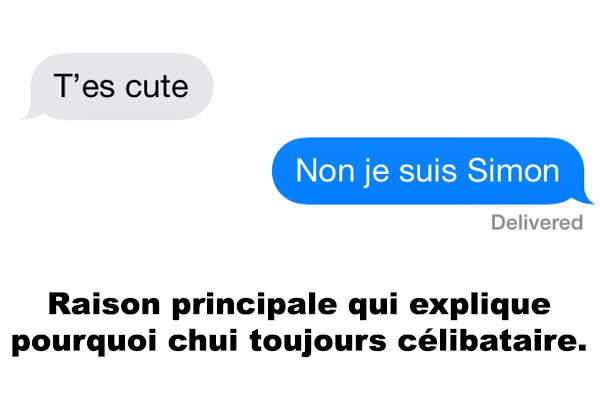 T’es cute

Non je suis Simon

Delivered

Raison principale qui explique pourquoi chui toujours célibataire.