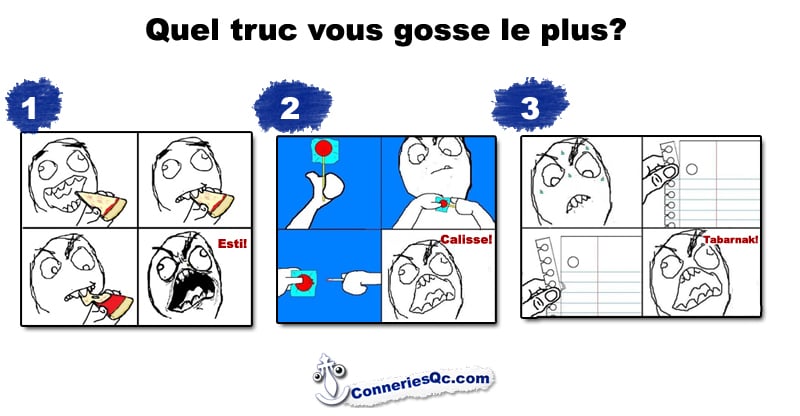 Quel truc vous gosse le plus?

1

Esti!

2

Calisse!

3

Tabarnak!

ConneriesQc.com