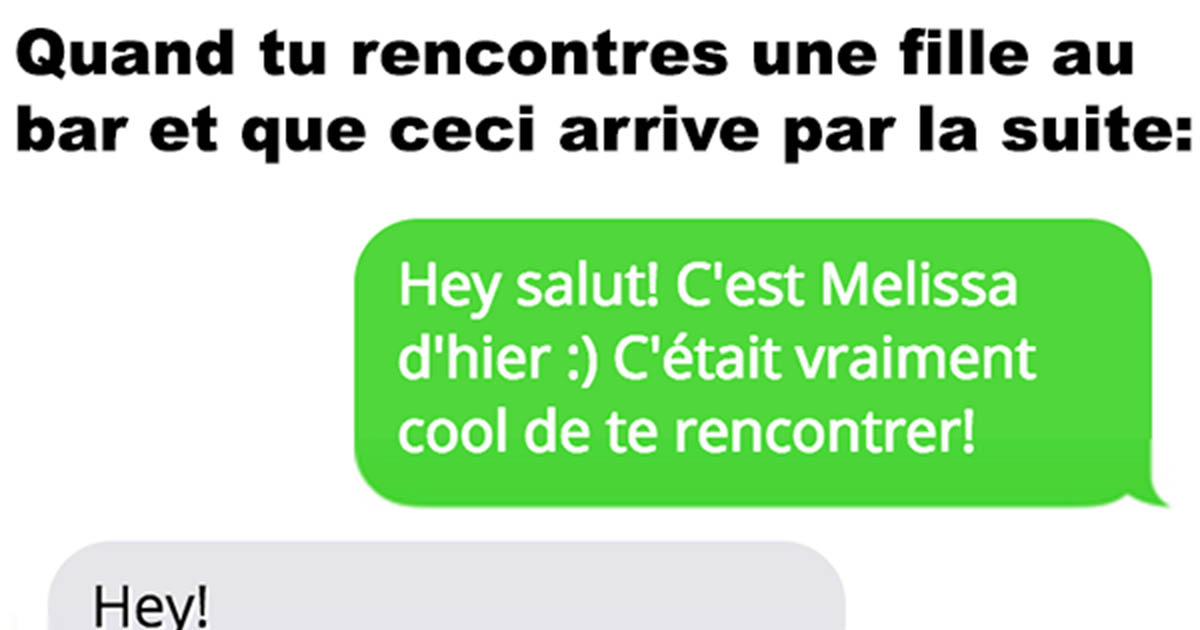 Quand tu rencontres une fille au bar et que ceci arrive par la suite:

Hey salut! C'est Melissa d'hier :) C'était vraiment cool de te rencontrer!

Hey!